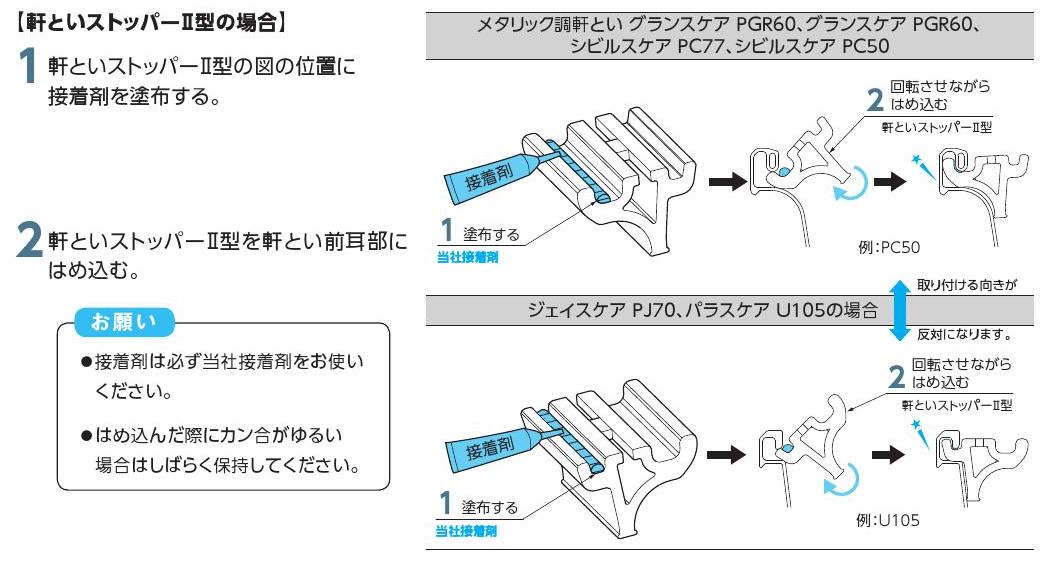 【軒といストッパーⅡ型の場合】

1 軒といストッパーⅡ型の図の位置に接着剤を塗布する。

2 軒といストッパーⅡ型を軒とい前耳部にはめ込む。

お願い

●接着剤は必ず当社接着剤をお使いください。

●はめ込んだ際にカン合がゆるい場合はしばらく保持してください。

メタリック調軒とい グランスケア PGR60、グランスケア PGR60、シビルスケア PC77、シビルスケア PC50

接着剤

1 塗布する
当社接着剤

2 回転させながらはめ込む
軒といストッパーⅡ型

例:PC50

取り付ける向きが
反対になります。

ジェイスケア PJ70、パラスケア U105の場合

接着剤

1 塗布する
当社接着剤

2 回転させながらはめ込む
軒といストッパーⅡ型

例:U105